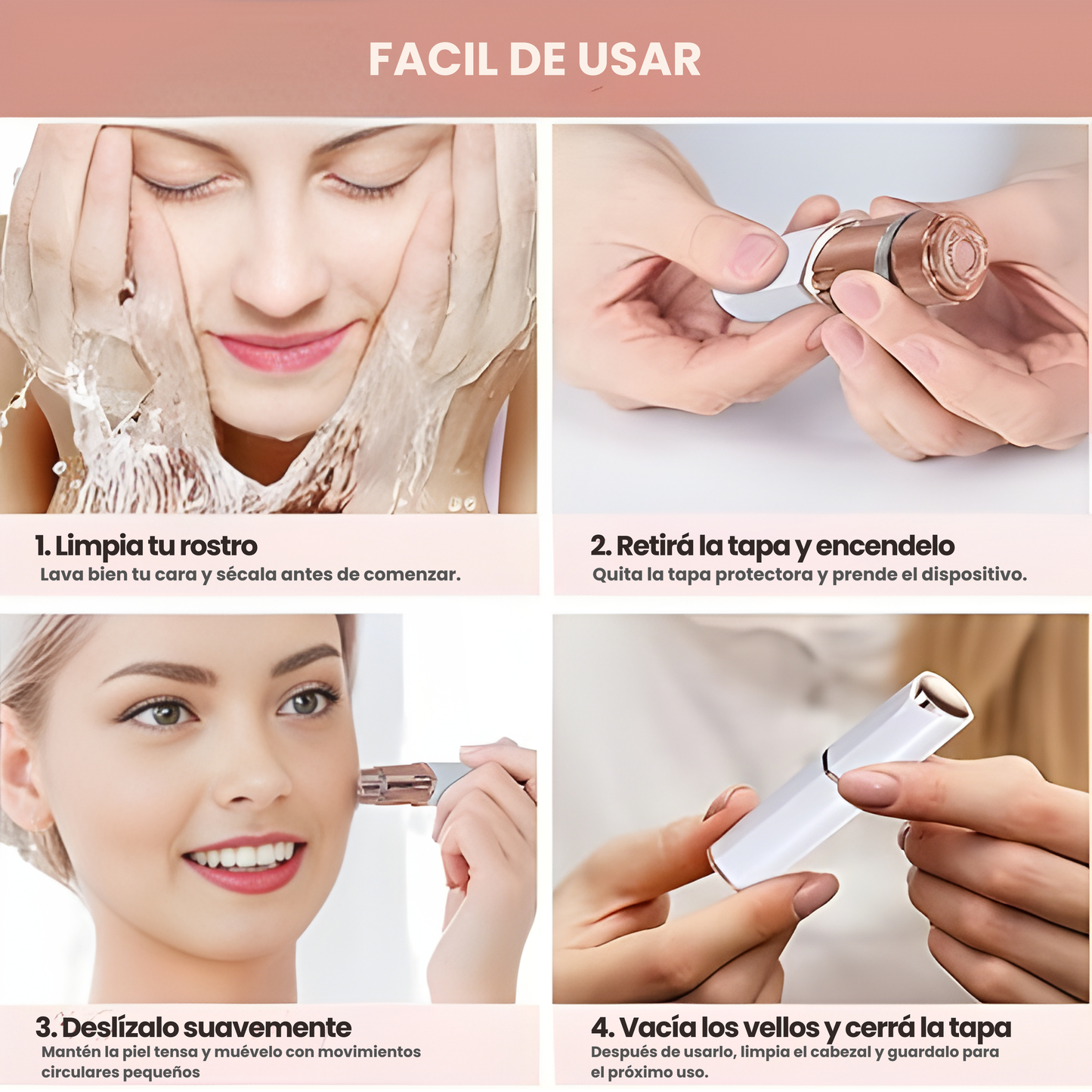 FACIL DE USAR

1. Limpia tu rostro
Lava bien tu cara y sécala antes de comenzar.

2. Retirá la tapa y encendelo
Quita la tapa protectora y prende el dispositivo.

3. Deslízalo suavemente
Mantén la piel tensa y muévelo con movimientos circulares pequeños

4. Vacía los vellos y cerrá la tapa
Después de usarlo, limpia el cabezal y guardalo para el próximo uso.